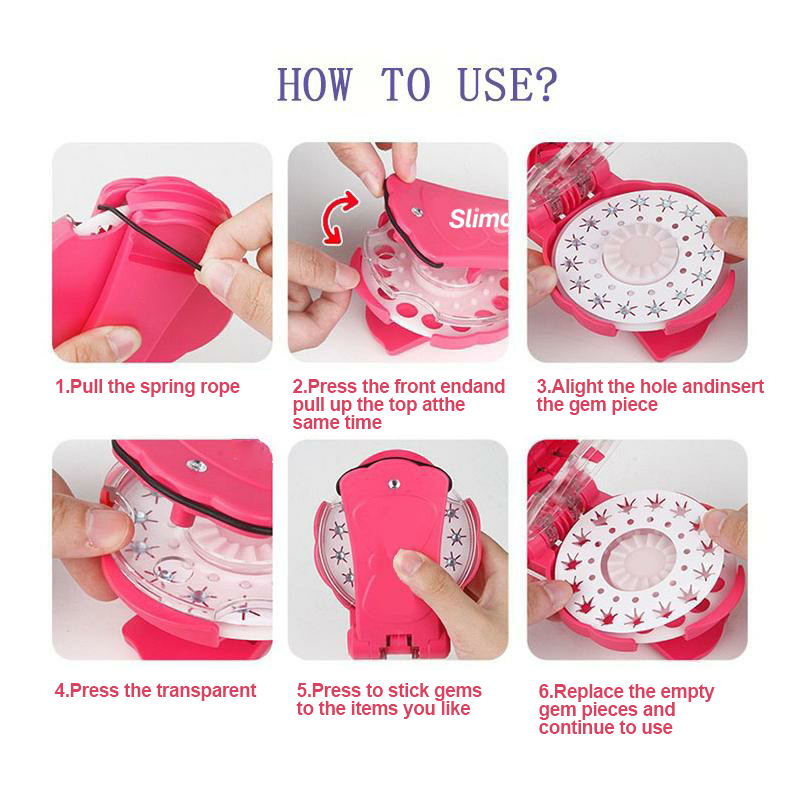 HOW TO USE?

Slim

1.Pull the spring rope

2.Press the front endand pull up the top atthe same time

3.Alight the hole andinsert the gem piece

4.Press the transparent

5.Press to stick gems to the items you like

6.Replace the empty gem pieces and continue to use