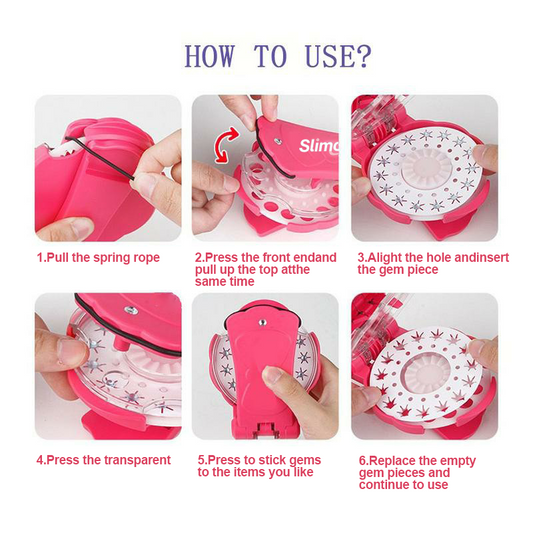 HOW TO USE?

Slim

1.Pull the spring rope

2.Press the front endand pull up the top atthe same time

3.Alight the hole andinsert the gem piece

4.Press the transparent

5.Press to stick gems to the items you like

6.Replace the empty gem pieces and continue to use