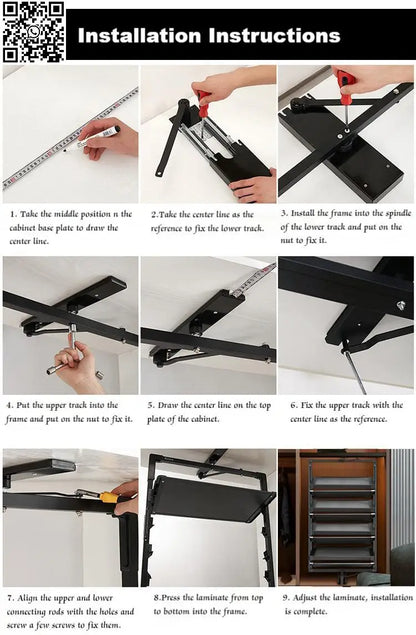 Installation Instructions

1. Take the middle position n the cabinet base plate to draw the center line.

2.Take the center line as the reference to fix the lower track.

3. Install the frame into the spindle of the lower track and put on the nut to fix it.

4. Put the upper track into the frame and put on the nut to fix it.

5. Draw the center line on the top plate of the cabinet.

6. Fix the upper track with the center line as the reference.

7. Align the upper and lower connecting rods with the holes and screw a few screws to fix them.

8.Press the laminate from top to bottom into the frame.

9. Adjust the laminate, installation is complete.