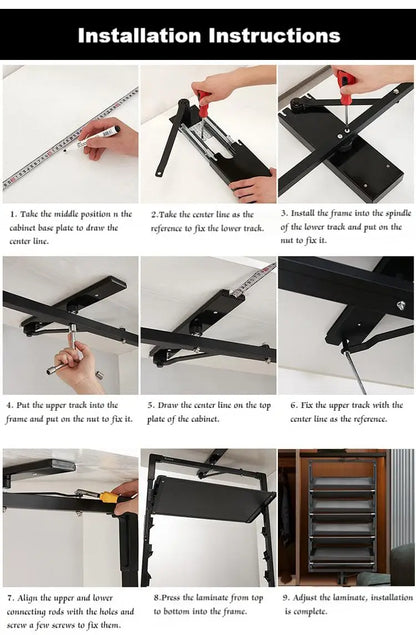 Installation Instructions

1. Take the middle position n the cabinet base plate to draw the center line.

2.Take the center line as the reference to fix the lower track.

3. Install the frame into the spindle of the lower track and put on the nut to fix it.

4. Put the upper track into the frame and put on the nut to fix it.

5. Draw the center line on the top plate of the cabinet.

6. Fix the upper track with the center line as the reference.

7. Align the upper and lower connecting rods with the holes and screw a few screws to fix them.

8.Press the laminate from top to bottom into the frame.

9. Adjust the laminate, installation is complete.