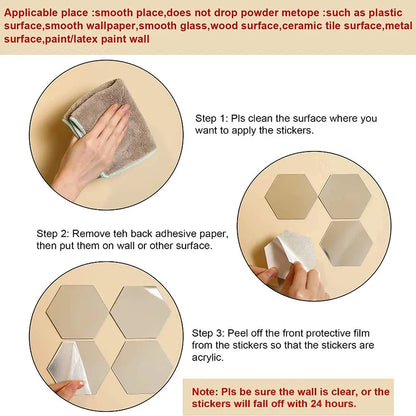 Applicable place :smooth place,does not drop powder metope :such as plastic surface,smooth wallpaper,smooth glass,wood surface,ceramic tile surface,metal surface,paint/latex paint wall

Step 1: Pls clean the surface where you want to apply the stickers.

Step 2: Remove teh back adhesive paper, then put them on wall or other surface.

Step 3: Peel off the front protective film from the stickers so that the stickers are acrylic.

Note: Pls be sure the wall is clear, or the stickers will fall off with 24 hours.