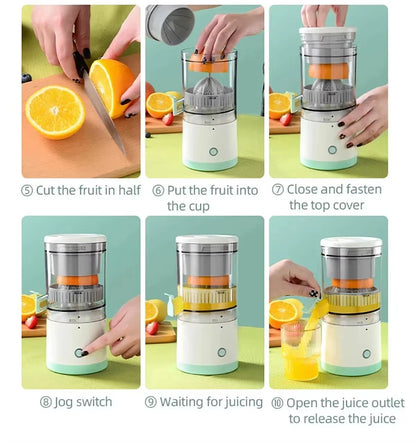 ⑤ Cut the fruit in half

⑥ Put the fruit into the cup

⑦ Close and fasten the top cover

⑧ Jog switch

⑨ Waiting for juicing

⑩ Open the juice outlet to release the juice